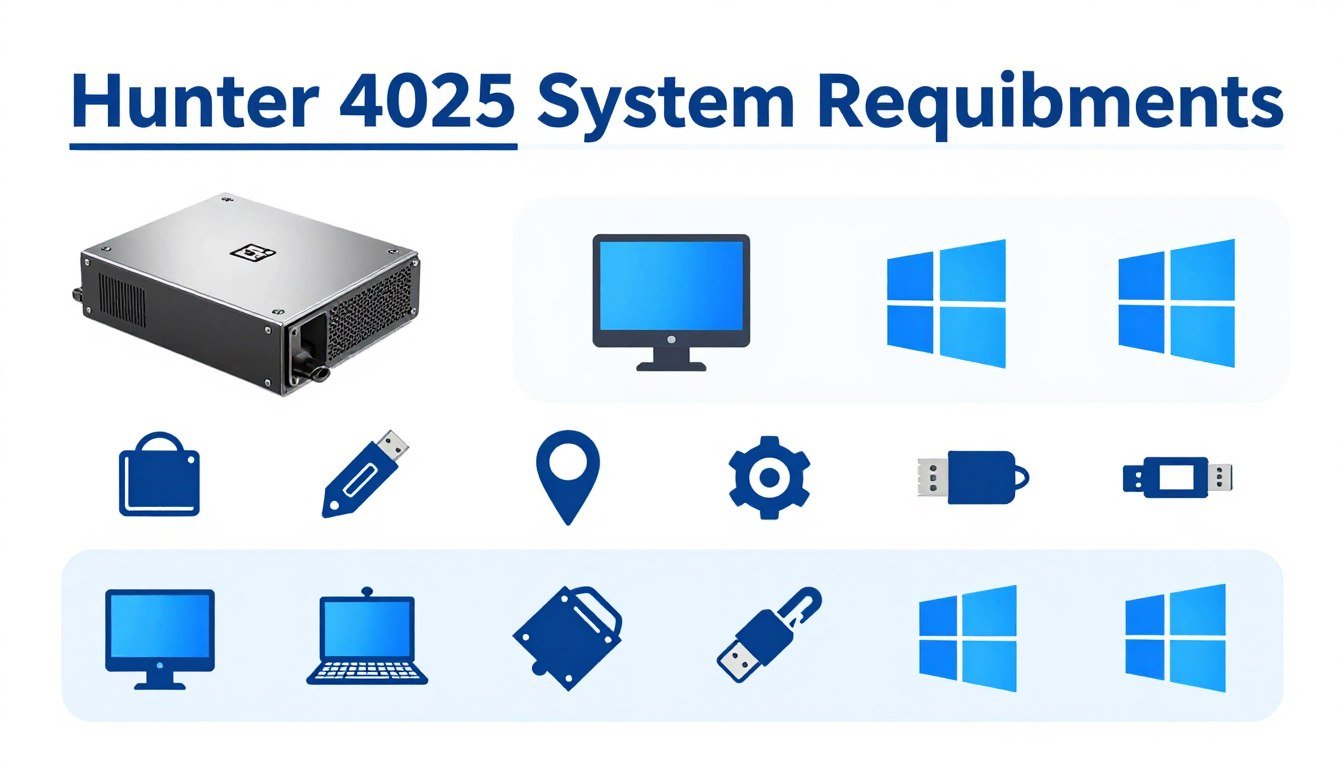 Hunter 4025 System Requibments